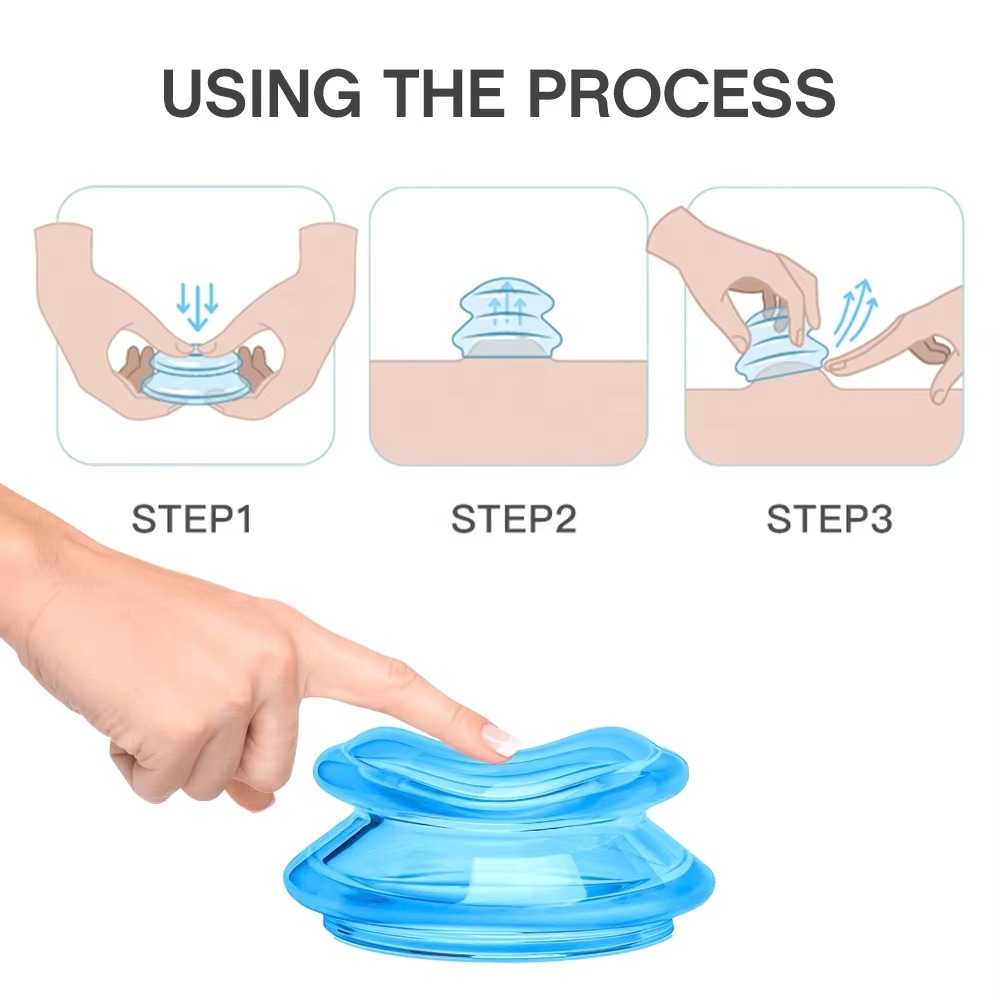 USING THE PROCESS

STEP1

STEP2

STEP3